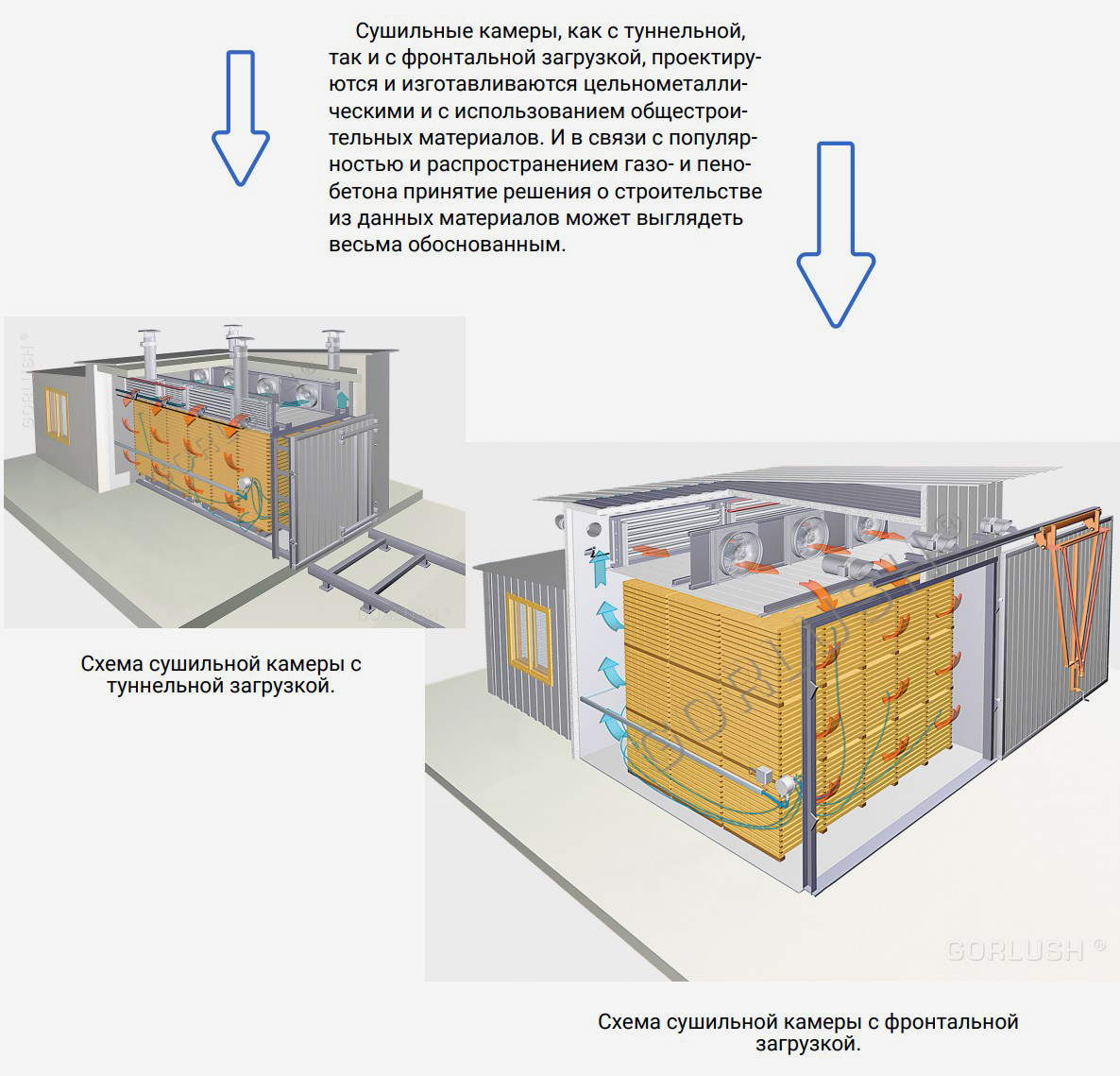 Сушильные камеры, как с туннельной, так и с фронтальной загрузкой, проектируются и изготавливаются цельнометаллическими и с использованием общестроительных материалов. И в связи с популярностью и распространением газо- и пенобетона принятие решения о строительстве из данных материалов может выглядеть весьма обоснованным.

GORLUSH ®

GORLUSH ®

Схема сушильной камеры с туннельной загрузкой.

GORLUSH ®

GORLUSH ®

Схема сушильной камеры с фронтальной загрузкой.